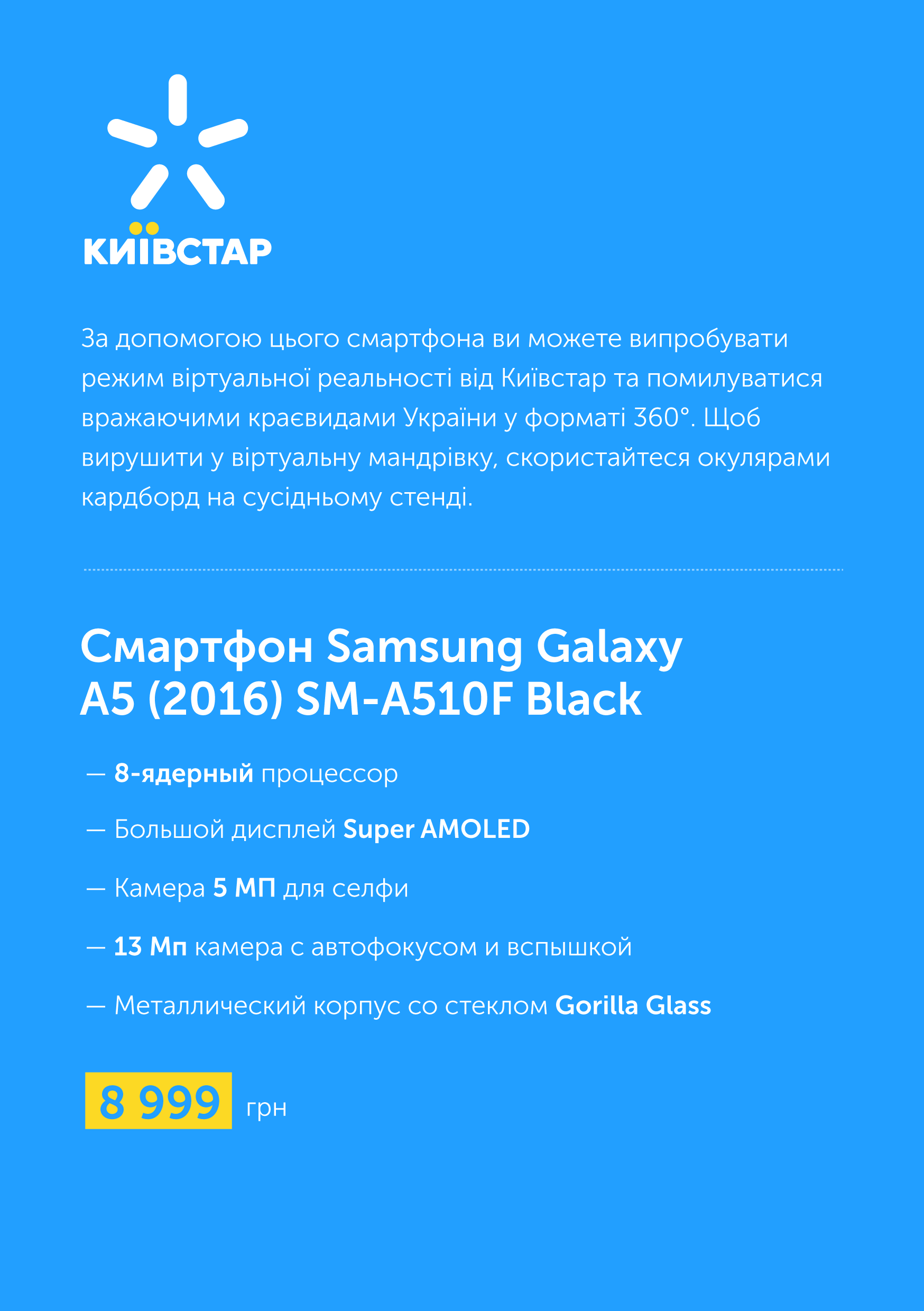 КИЇВСТАР

За допомогою цього смартфона ви можете випробувати режим віртуальної реальності від Київстар та помилуватися вражаючими краєвидами України у форматі 360°. Щоб вирушити у віртуальну мандрівку, скористайтеся окулярами кардборд на сусідньому стенді.

Смартфон Samsung Galaxy A5 (2016) SM-A510F Black

— 8-ядерный процессор

— Большой дисплей Super AMOLED

— Камера 5 МП для селфи

— 13 Мп камера с автофокусом и вспышкой

— Металлический корпус со стеклом Gorilla Glass

8 999 грн